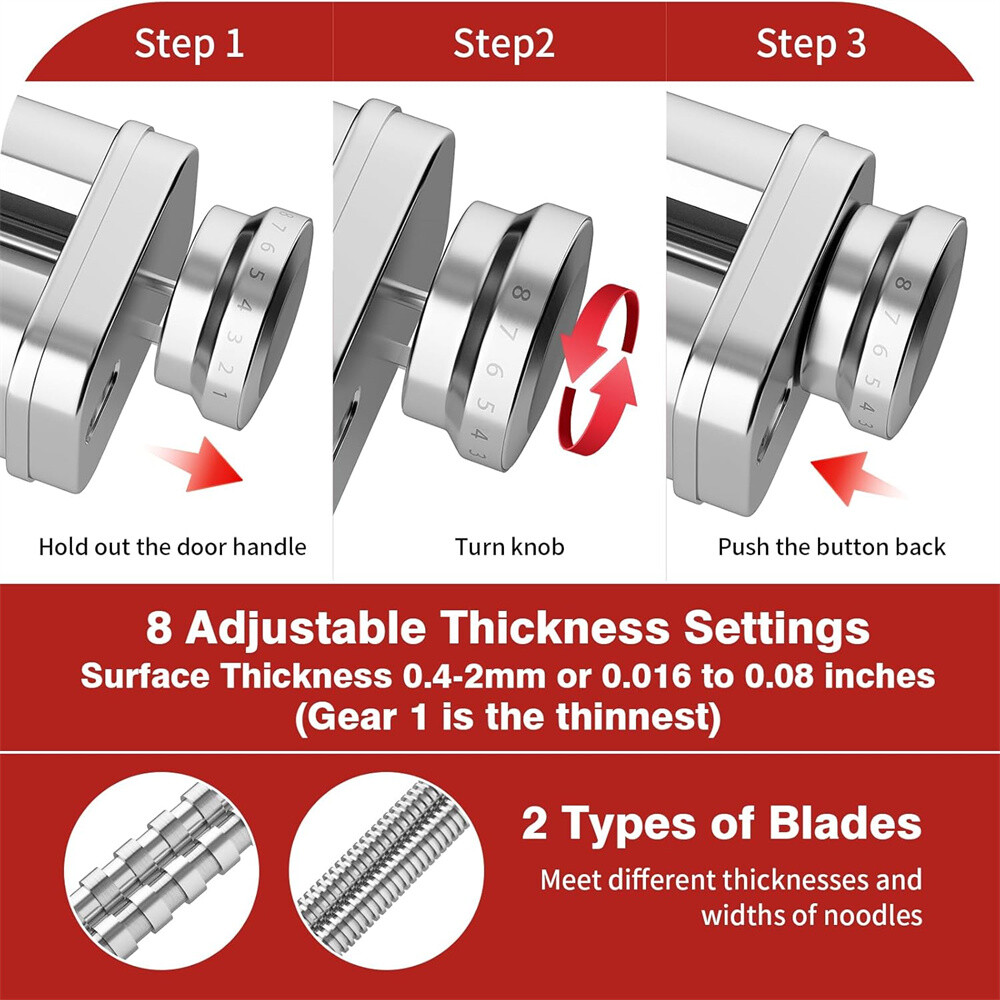 Step 1

Step2

Step 3

8 7 6 5 4 3 2 1

8 7 6 5 4 3

8 7 6 5 4 3

Hold out the door handle

Turn knob

Push the button back

8 Adjustable Thickness Settings
Surface Thickness 0.4-2mm or 0.016 to 0.08 inches
(Gear 1 is the thinnest)

2 Types of Blades
Meet different thicknesses and widths of noodles