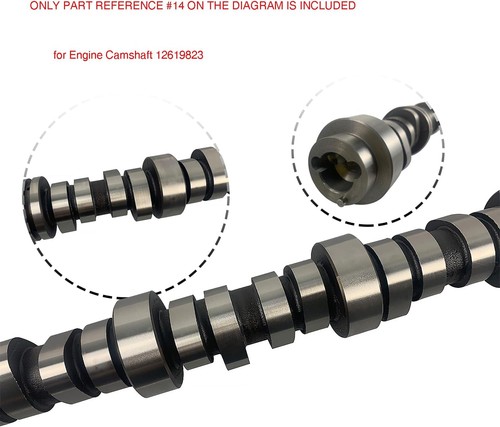 ONLY PART REFERENCE #14 ON THE DIAGRAM IS INCLUDED

for Engine Camshaft 12619823