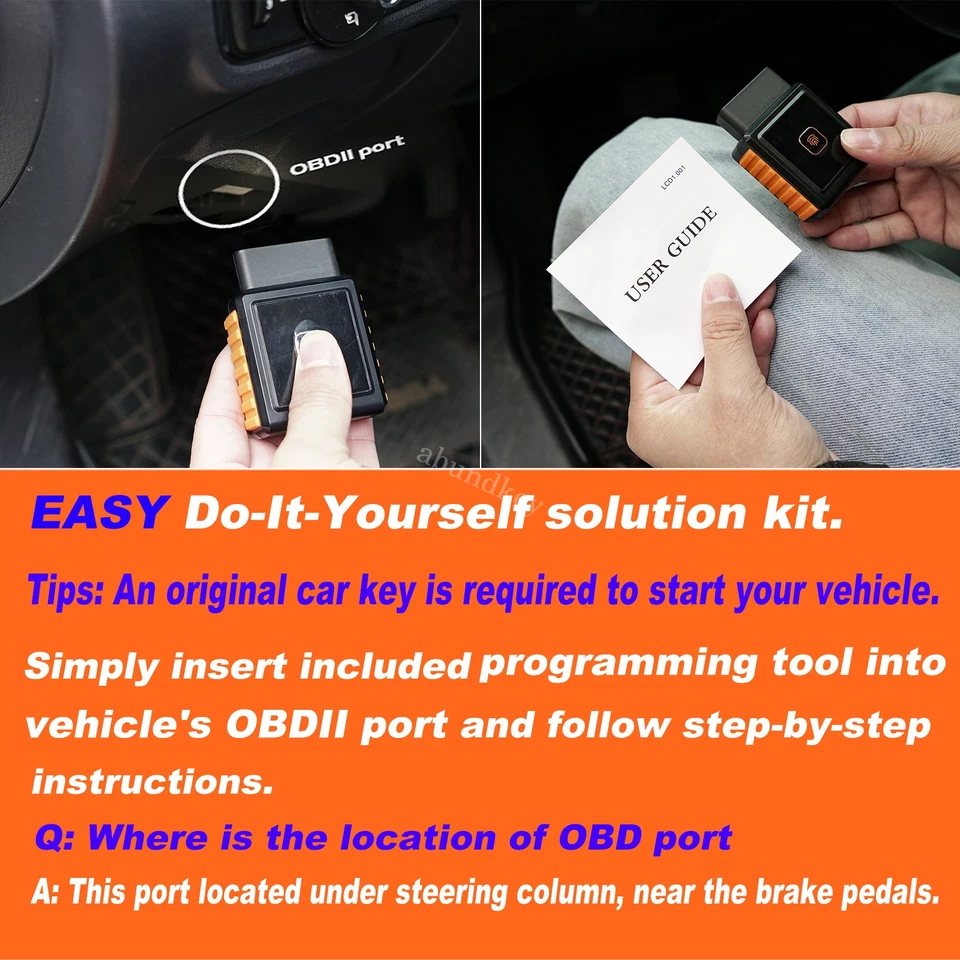 OBDII port

LCD1.001

USER GUIDE

abundkey

EASY Do-It-Yourself solution kit.

Tips: An original car key is required to start your vehicle.

Simply insert included programming tool into vehicle's OBDII port and follow step-by-step instructions.

Q: Where is the location of OBD port

A: This port located under steering column, near the brake pedals.