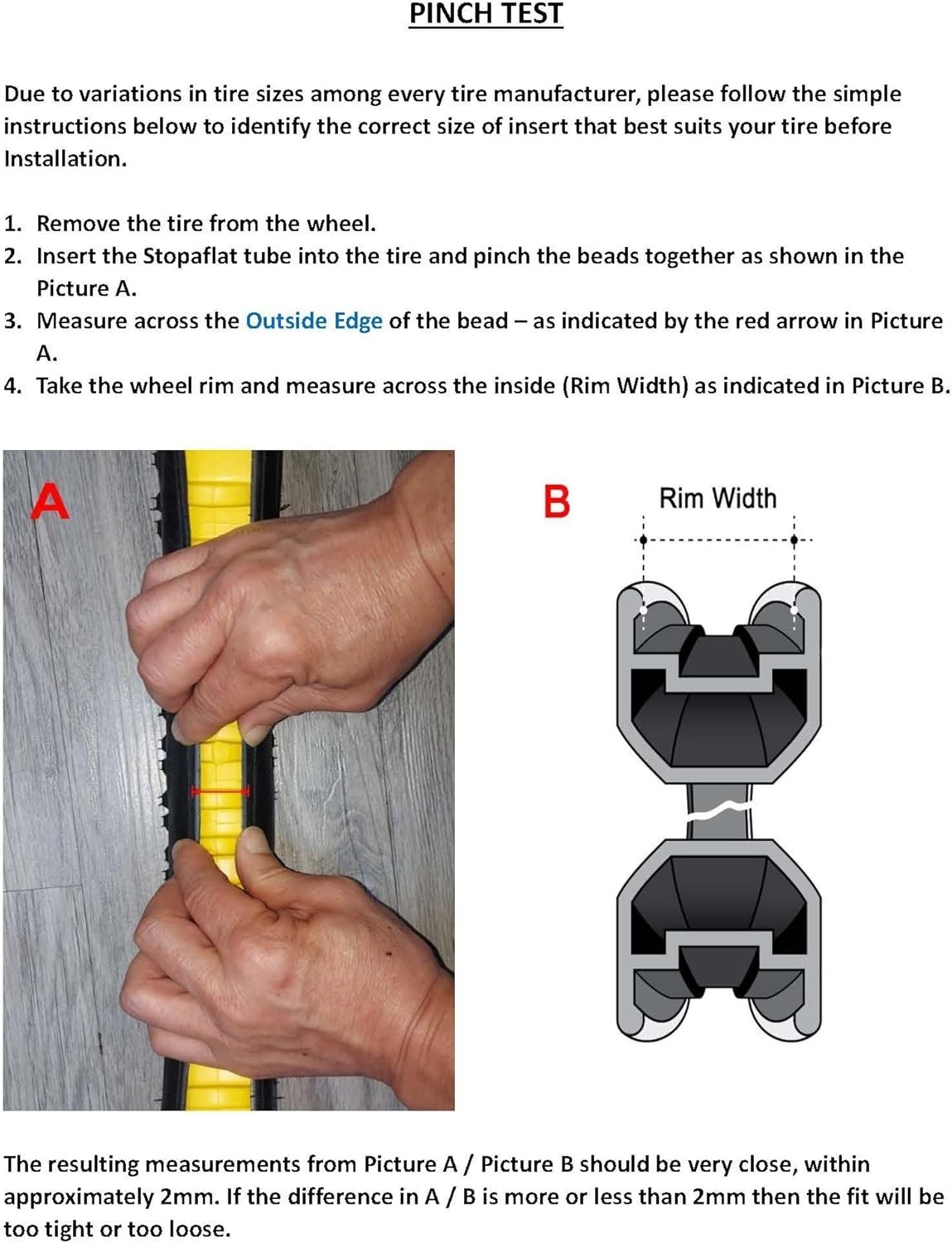 PINCH TEST

Due to variations in tire sizes among every tire manufacturer, please follow the simple instructions below to identify the correct size of insert that best suits your tire before Installation.

1. Remove the tire from the wheel.
2. Insert the Stopaflat tube into the tire and pinch the beads together as shown in the Picture A.
3. Measure across the Outside Edge of the bead – as indicated by the red arrow in Picture A.
4. Take the wheel rim and measure across the inside (Rim Width) as indicated in Picture B.

A

B

Rim Width

The resulting measurements from Picture A / Picture B should be very close, within approximately 2mm. If the difference in A / B is more or less than 2mm then the fit will be too tight or too loose.