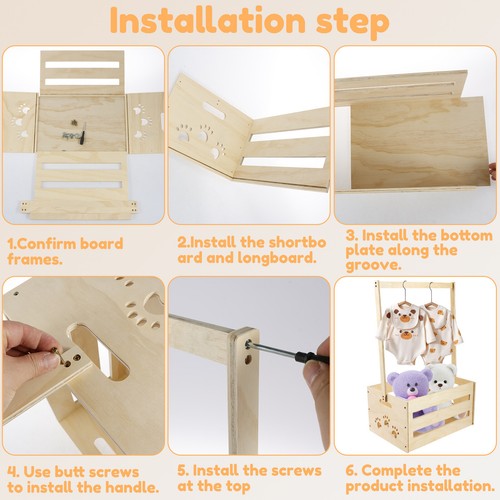 Installation step

1.Confirm board frames.

2.Install the shortboard and longboard.

3. Install the bottom plate along the groove.

4. Use butt screws to install the handle.

5. Install the screws at the top

6. Complete the product installation.