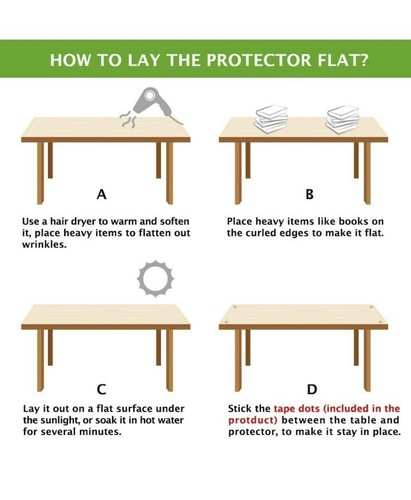 HOW TO LAY THE PROTECTOR FLAT?

A

Use a hair dryer to warm and soften it, place heavy items to flatten out wrinkles.

B

Place heavy items like books on the curled edges to make it flat.

C

Lay it out on a flat surface under the sunlight, or soak it in hot water for several minutes.

D

Stick the tape dots (included in the protduct) between the table and protector, to make it stay in place.