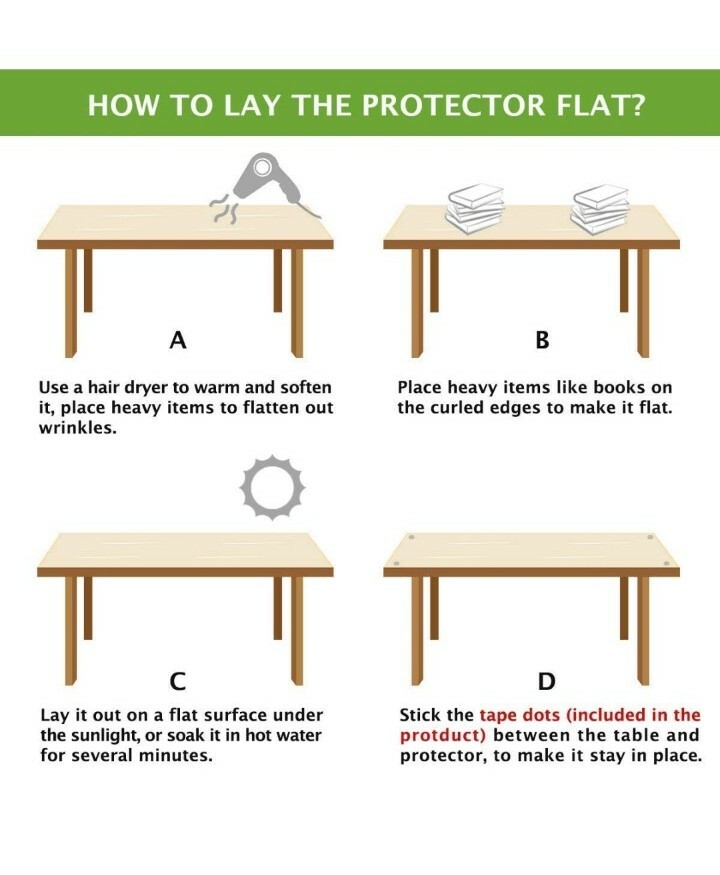 HOW TO LAY THE PROTECTOR FLAT?

A

Use a hair dryer to warm and soften it, place heavy items to flatten out wrinkles.

B

Place heavy items like books on the curled edges to make it flat.

C

Lay it out on a flat surface under the sunlight, or soak it in hot water for several minutes.

D

Stick the tape dots (included in the protduct) between the table and protector, to make it stay in place.