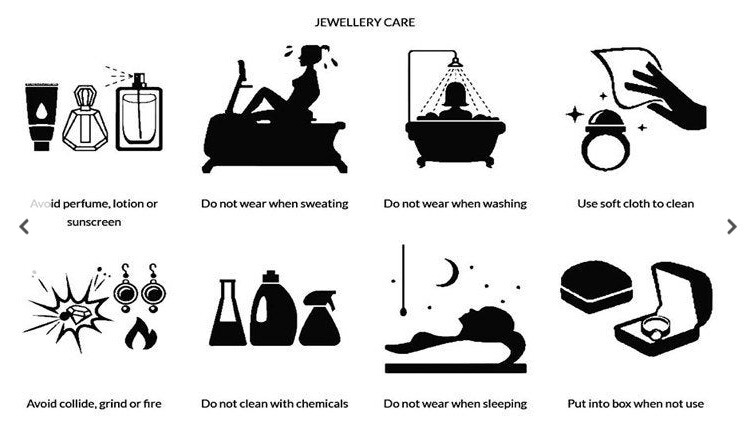 JEWELLERY CARE

Avoid perfume, lotion or sunscreen

Do not wear when sweating

Do not wear when washing

Use soft cloth to clean

Avoid collide, grind or fire

Do not clean with chemicals

Do not wear when sleeping

Put into box when not use