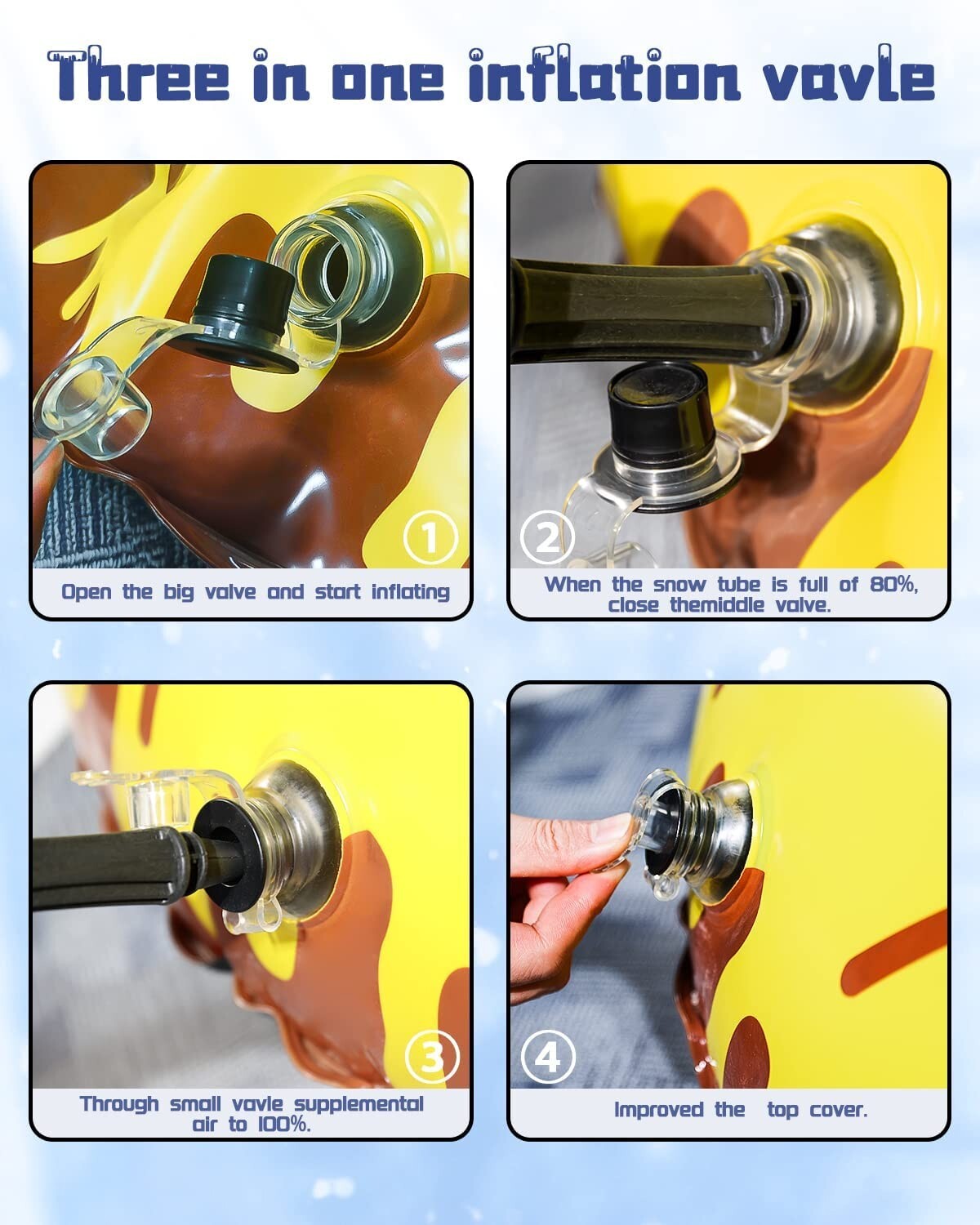 Three in one inflation vavle

1

Open the big valve and start inflating

2

When the snow tube is full of 80%, close themiddle valve.

3

Through small vavle supplemental air to 100%.

4

Improved the top cover.