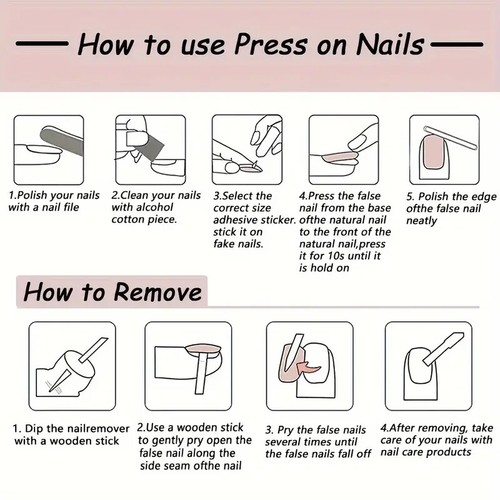 How to use Press on Nails

1.Polish your nails with a nail file

2.Clean your nails with alcohol cotton piece.

3.Select the correct size adhesive sticker. stick it on fake nails.

4.Press the false nail from the base ofthe natural nail to the front of the natural nail,press it for 10s until it is hold on

5. Polish the edge ofthe false nail neatly

How to Remove

1. Dip the nailremover with a wooden stick

2.Use a wooden stick to gently pry open the false nail along the side seam ofthe nail

3. Pry the false nails several times until the false nails fall off

4.After removing, take care of your nails with nail care products