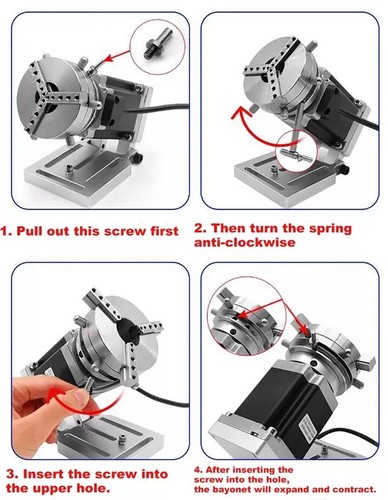 1. Pull out this screw first

2. Then turn the spring anti-clockwise

3. Insert the screw into the upper hole.

4. After inserting the screw into the hole, the bayonet will expand and contract.