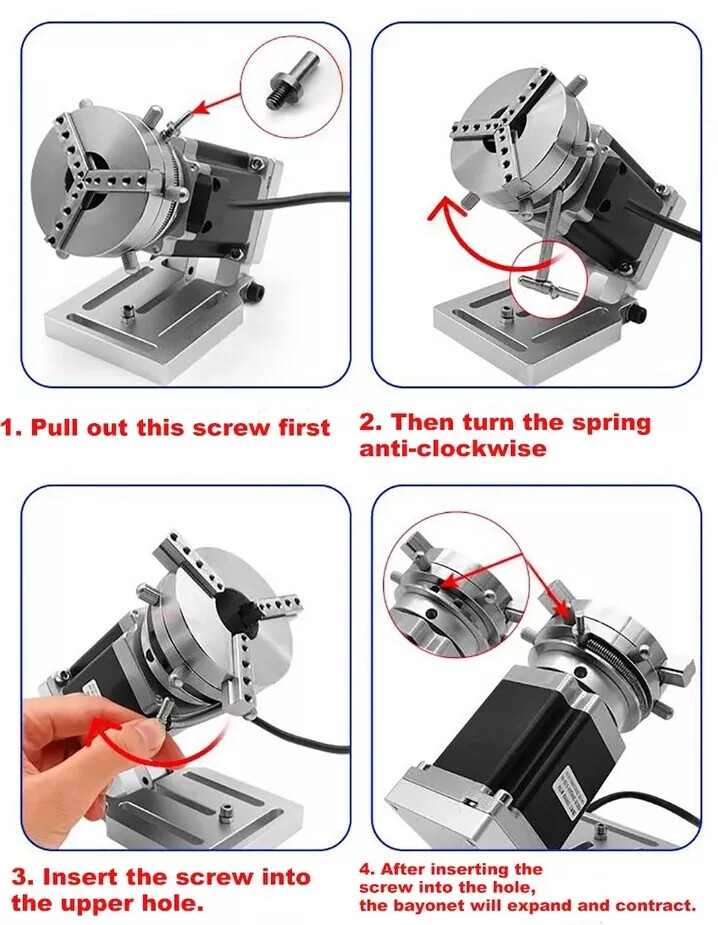 1. Pull out this screw first

2. Then turn the spring anti-clockwise

3. Insert the screw into the upper hole.

4. After inserting the screw into the hole, the bayonet will expand and contract.