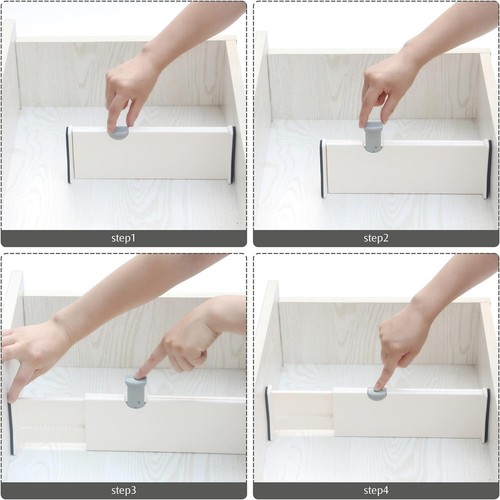 step1

step2

step3

step4