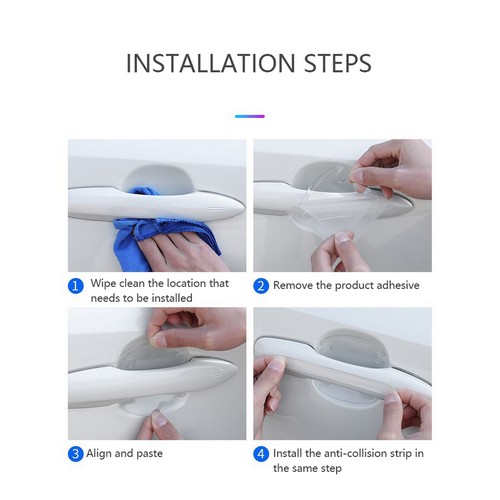 INSTALLATION STEPS

1 Wipe clean the location that needs to be installed

2 Remove the product adhesive

3 Align and paste

4 Install the anti-collision strip in the same step