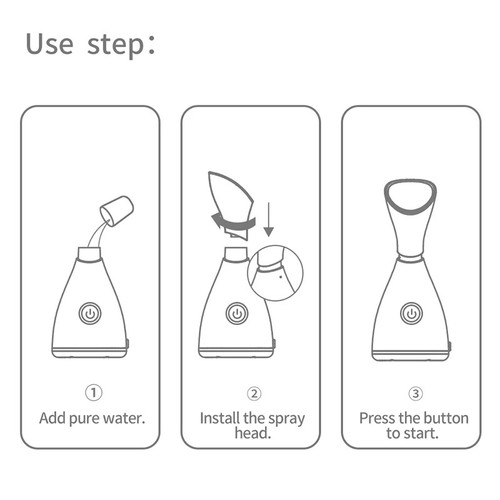 Use step:

①
Add pure water.

②
Install the spray head.

③
Press the button to start.