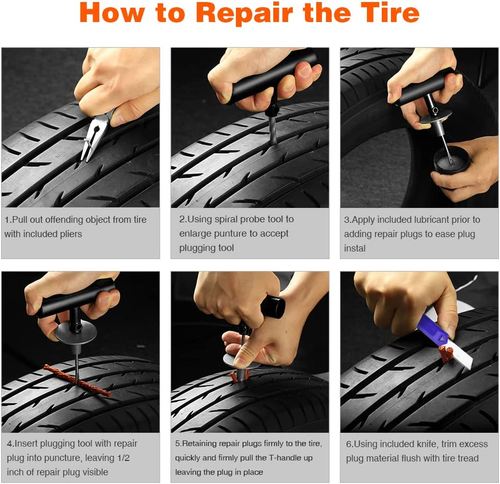 How to Repair the Tire

1.Pull out offending object from tire with included pliers

2.Using spiral probe tool to enlarge punture to accept plugging tool

3.Apply included lubricant prior to adding repair plugs to ease plug instal

4.Insert plugging tool with repair plug into puncture, leaving 1/2 inch of repair plug visible

5.Retaining repair plugs firmly to the tire, quickly and firmly pull the T-handle up leaving the plug in place

6.Using included knife, trim excess plug material flush with tire tread