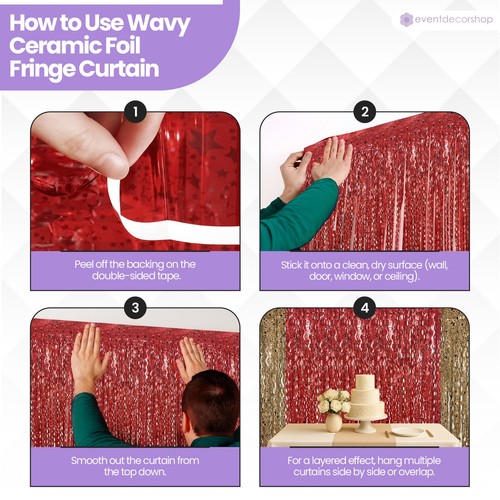 How to Use Wavy Ceramic Foil Fringe Curtain

eventdecorshop

1

Peel off the backing on the double-sided tape.

2

Stick it onto a clean, dry surface (wall, door, window, or ceiling).

3

Smooth out the curtain from the top down.

4

For a layered effect, hang multiple curtains side by side or overlap.