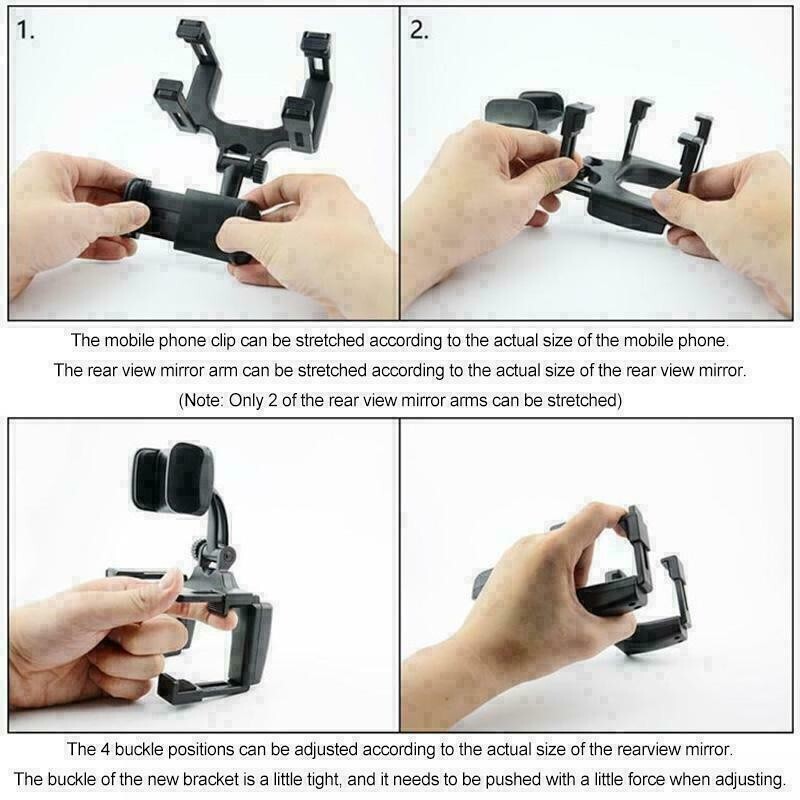 1.

2.

The mobile phone clip can be stretched according to the actual size of the mobile phone.
The rear view mirror arm can be stretched according to the actual size of the rear view mirror.
(Note: Only 2 of the rear view mirror arms can be stretched)

The 4 buckle positions can be adjusted according to the actual size of the rearview mirror.
The buckle of the new bracket is a little tight, and it needs to be pushed with a little force when adjusting.