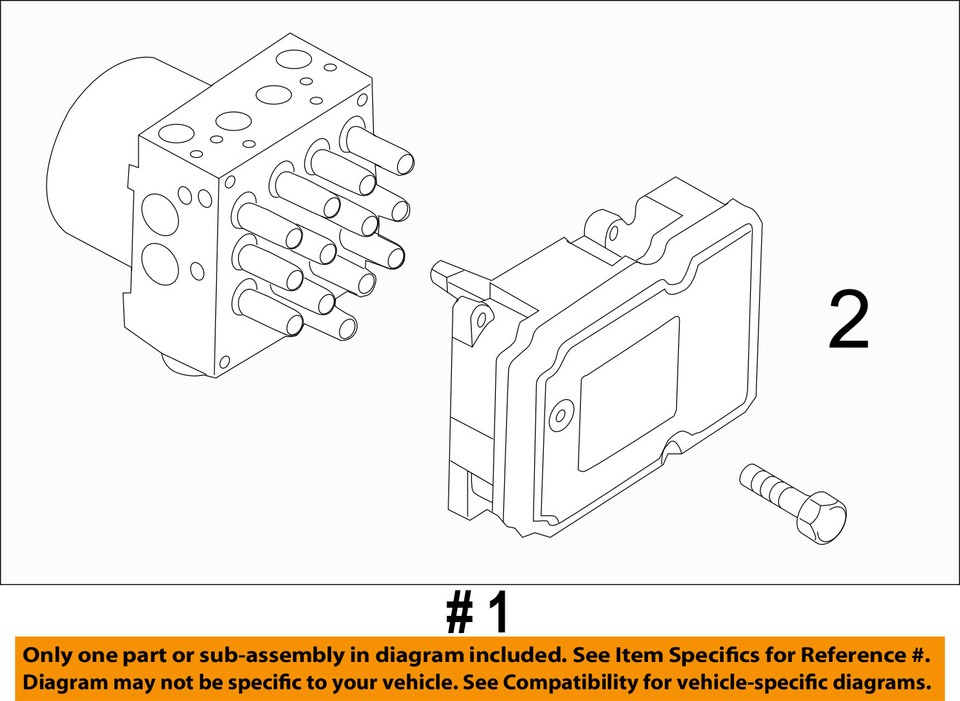 2

# 1

Only one part or sub-assembly in diagram included. See Item Specifics for Reference #. Diagram may not be specific to your vehicle. See Compatibility for vehicle-specific diagrams.