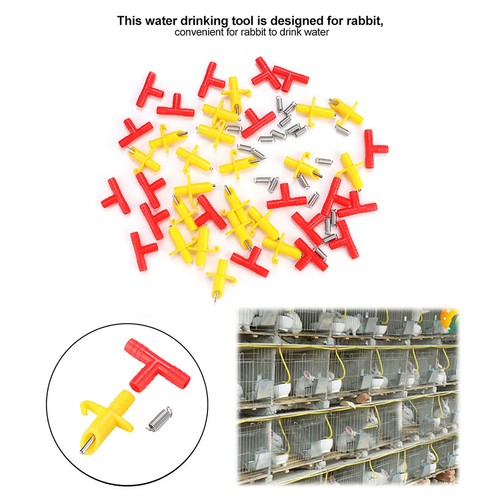 This water drinking tool is designed for rabbit,
convenient for rabbit to drink water