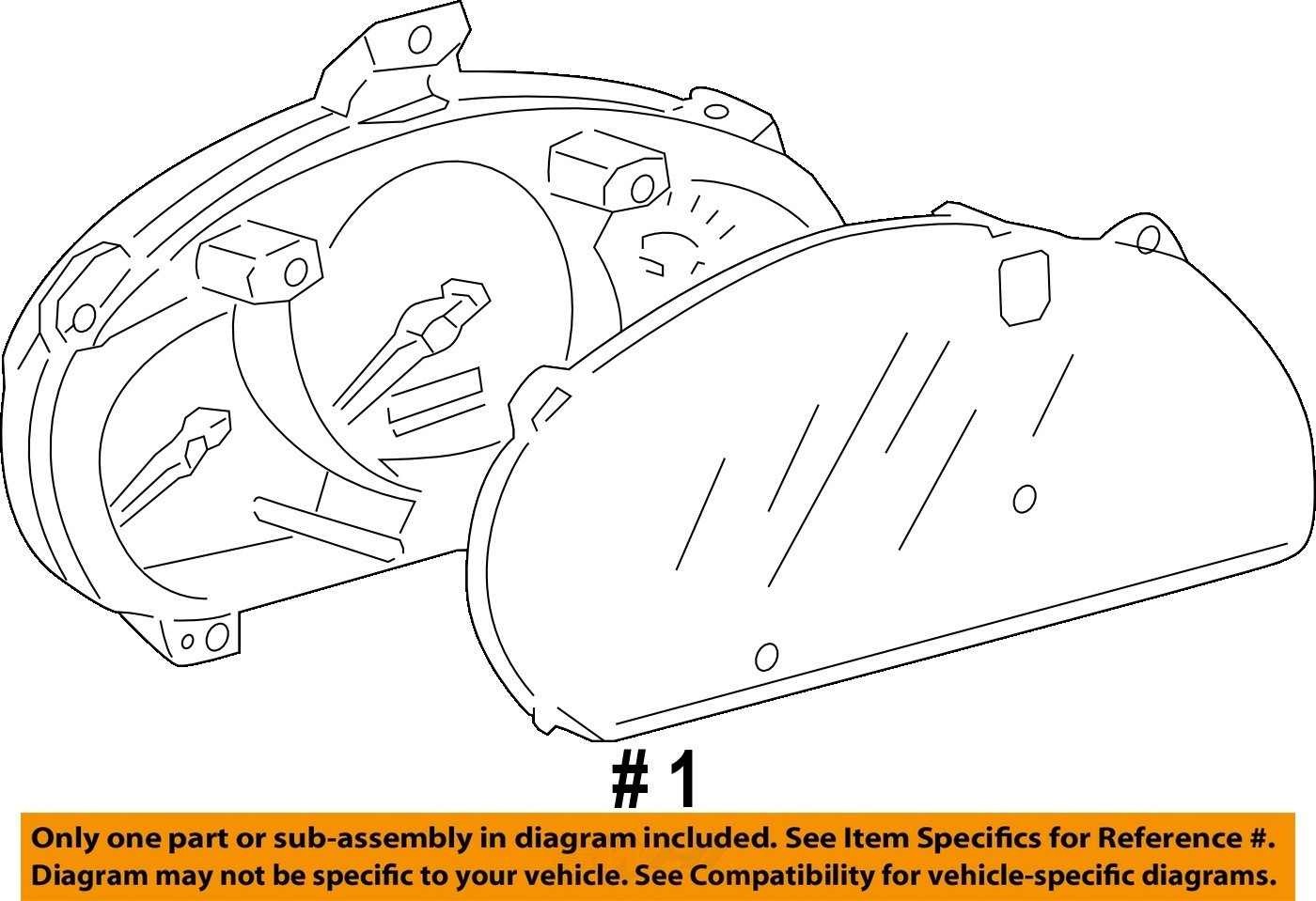 # 1

Only one part or sub-assembly in diagram included. See Item Specifics for Reference #.
Diagram may not be specific to your vehicle. See Compatibility for vehicle-specific diagrams.