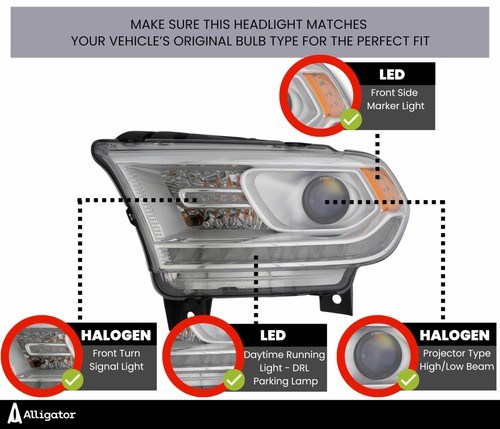 MAKE SURE THIS HEADLIGHT MATCHES
YOUR VEHICLE'S ORIGINAL BULB TYPE FOR THE PERFECT FIT

LED
Front Side Marker Light

HALOGEN
Front Turn Signal Light

LED
Daytime Running Light - DRL Parking Lamp

HALOGEN
Projector Type High/Low Beam

Alligator