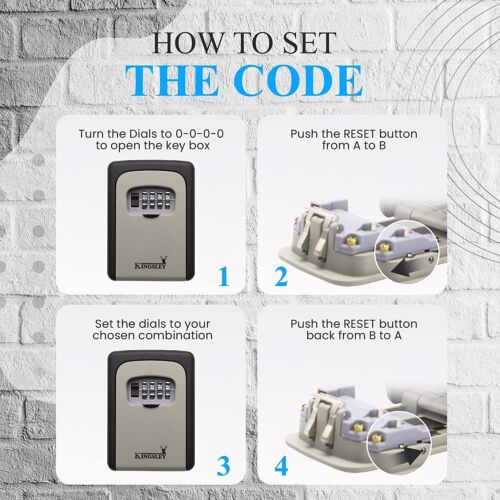 HOW TO SET
THE CODE

Turn the Dials to 0-0-0-0 to open the key box

KINGSLEY

1

Push the RESET button from A to B

2

Set the dials to your chosen combination

KINGSLEY

3

Push the RESET button back from B to A

4