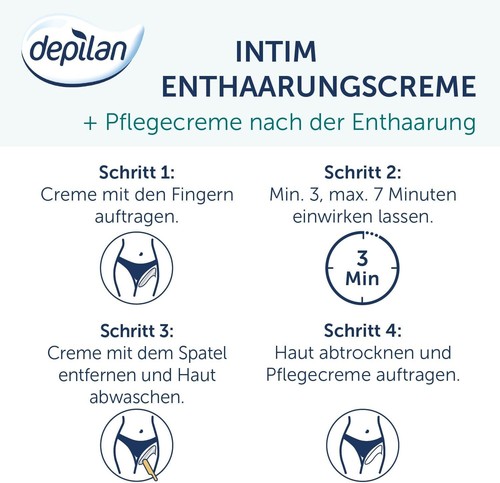 depilan

INTIM
ENTHAARUNGSCREME
+ Pflegecreme nach der Enthaarung

Schritt 1:
Creme mit den Fingern auftragen.

Schritt 2:
Min. 3, max. 7 Minuten einwirken lassen.

3
Min

Schritt 3:
Creme mit dem Spatel entfernen und Haut abwaschen.

Schritt 4:
Haut abtrocknen und Pflegecreme auftragen.