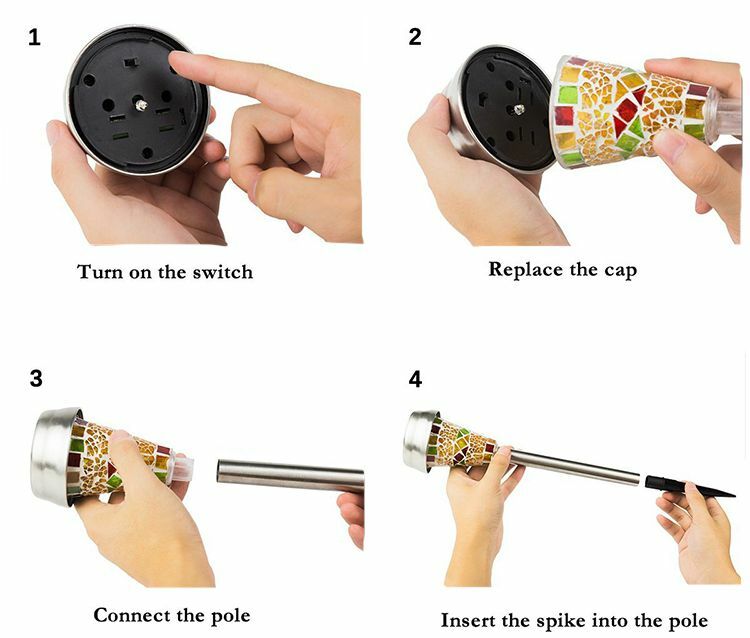 1

Turn on the switch

2

Replace the cap

3

Connect the pole

4

Insert the spike into the pole