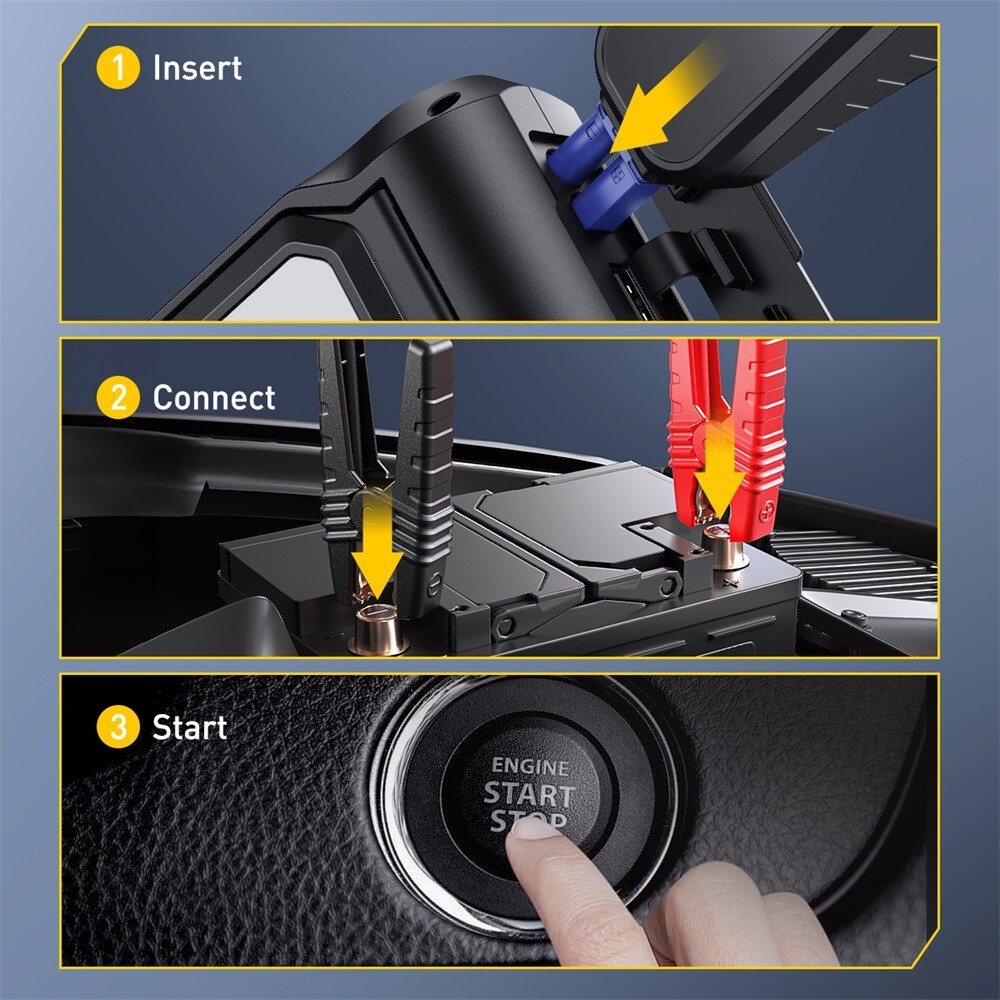 1 Insert

2 Connect

3 Start

ENGINE
START
STOP