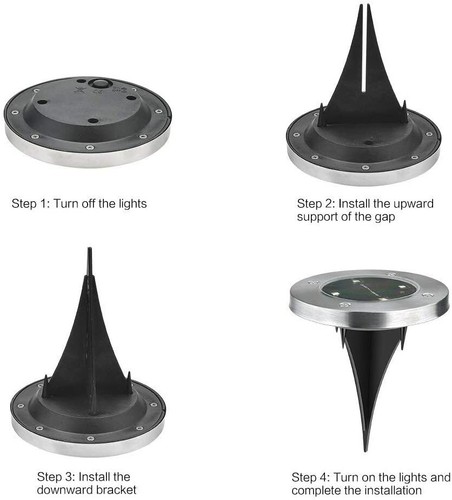 Step 1: Turn off the lights

Step 2: Install the upward support of the gap

Step 3: Install the downward bracket

Step 4: Turn on the lights and complete the installation