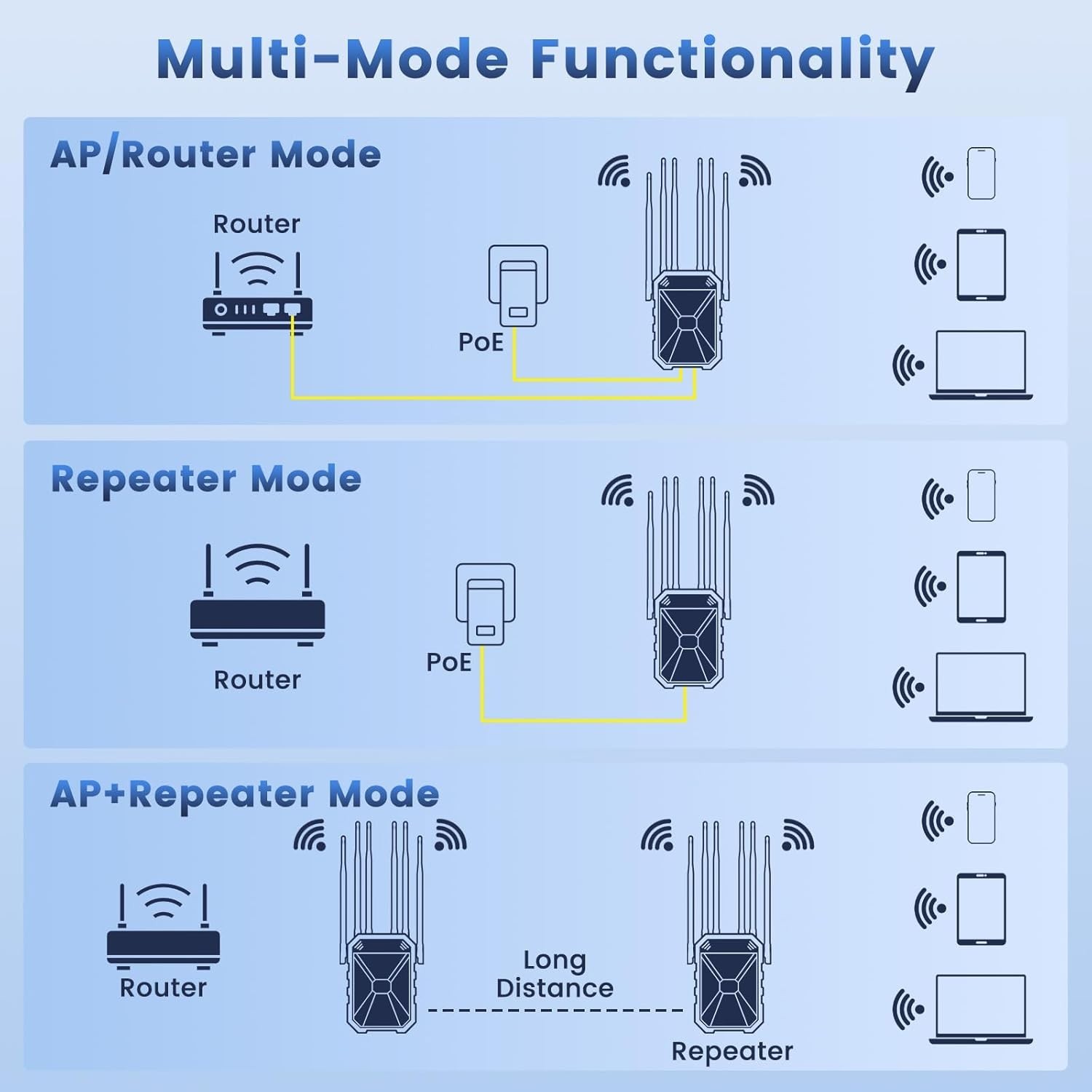 Multi-Mode Functionality

AP/Router Mode

Router

PoE

Repeater Mode

Router

PoE

AP+Repeater Mode

Router

Long Distance

Repeater