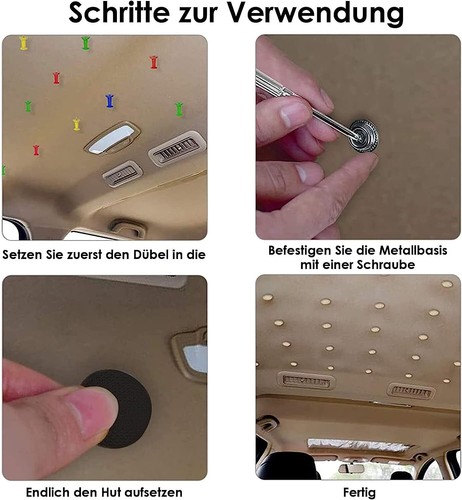 Schritte zur Verwendung

Setzen Sie zuerst den Dübel in die

Befestigen Sie die Metallbasis mit einer Schraube

Endlich den Hut aufsetzen

Fertig