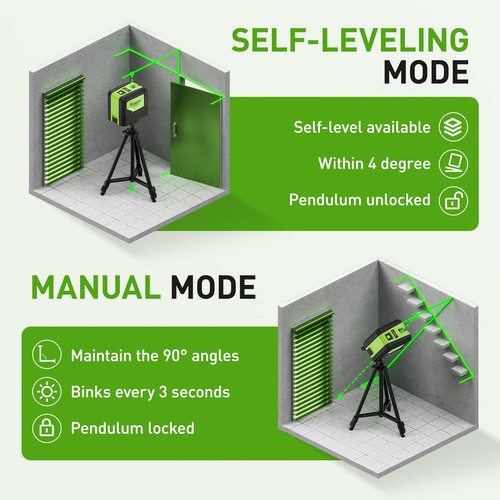 SELF-LEVELING MODE

Self-level available

Within 4 degree

Pendulum unlocked

MANUAL MODE

Maintain the 90° angles

Binks every 3 seconds

Pendulum locked