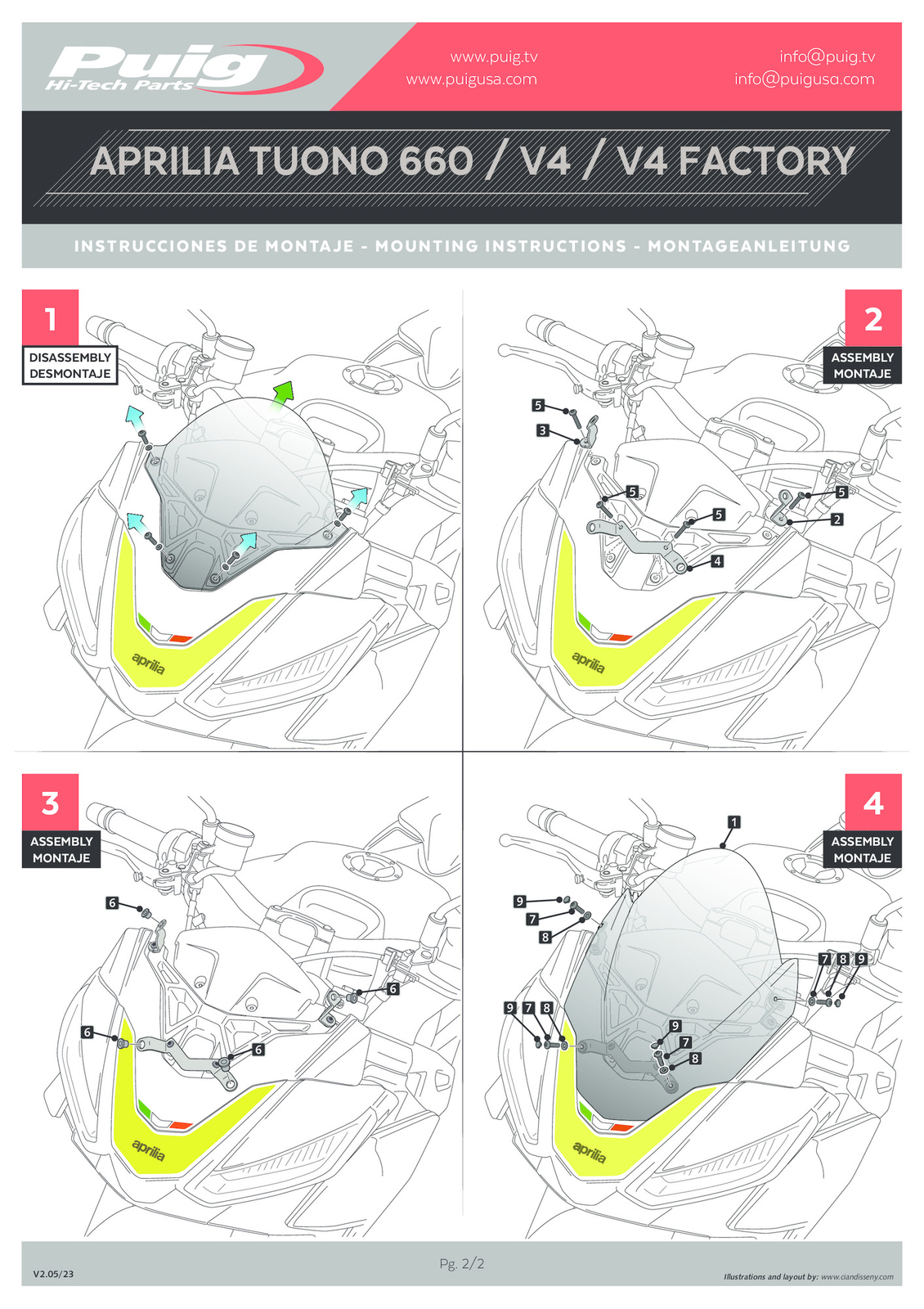 Puig
Hi-Tech Parts

www.puig.tv
www.puigusa.com

info@puig.tv
info@puigusa.com

APRILIA TUONO 660 / V4 / V4 FACTORY

INSTRUCCIONES DE MONTAJE - MOUNTING INSTRUCTIONS - MONTAGEANLEITUNG

1
DISASSEMBLY
DESMONTAJE

aprilia

2
ASSEMBLY
MONTAJE

5
3
5
5
5
2
4

aprilia

3
ASSEMBLY
MONTAJE

6
6
6
6

aprilia

4
ASSEMBLY
MONTAJE

1
9
7
8
7 8 9
9 7 8
9
7
8

aprilia

V2.05/23

Pg. 2/2

Illustrations and layout by: www.ciandisseny.com