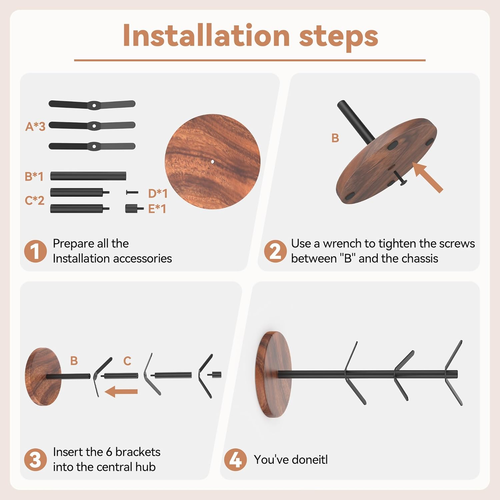 Installation steps

A*3

B*1

C*2

D*1

E*1

1 Prepare all the Installation accessories

B

2 Use a wrench to tighten the screws between "B" and the chassis

B

C

3 Insert the 6 brackets into the central hub

4 You've doneitl