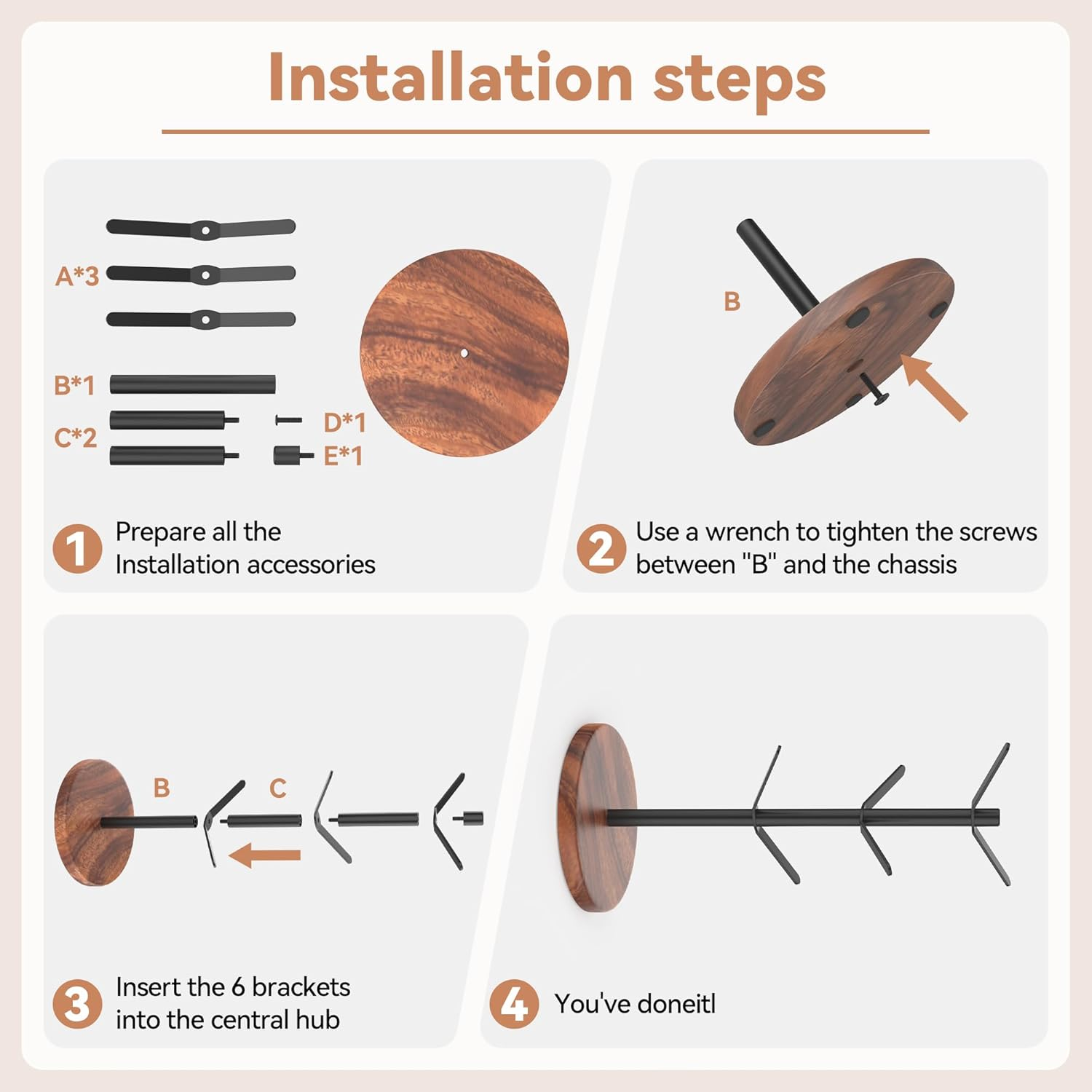 Installation steps

A*3

B*1

C*2

D*1

E*1

1 Prepare all the Installation accessories

B

2 Use a wrench to tighten the screws between "B" and the chassis

B

C

3 Insert the 6 brackets into the central hub

4 You've doneitl