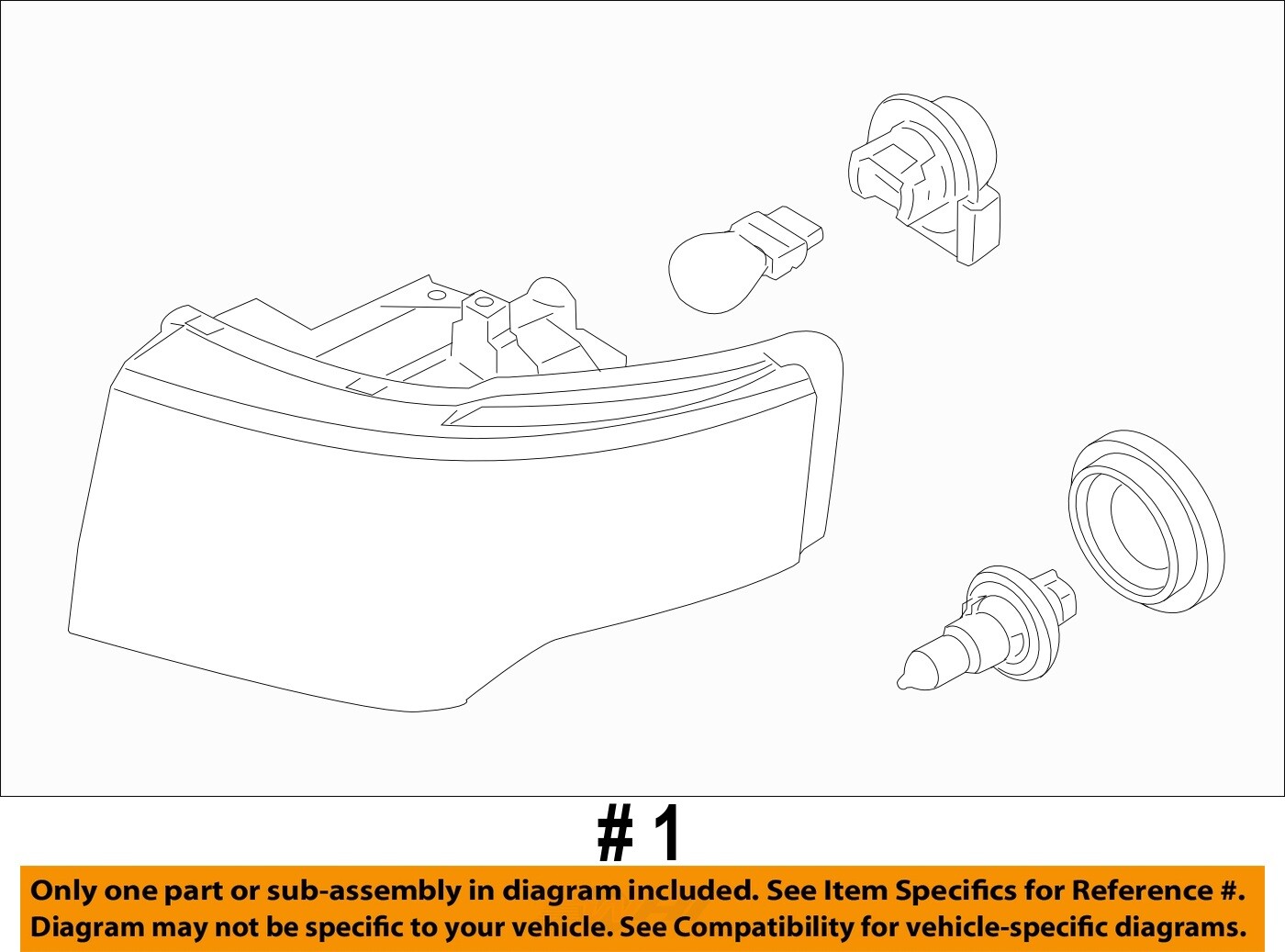 # 1

Only one part or sub-assembly in diagram included. See Item Specifics for Reference #.
Diagram may not be specific to your vehicle. See Compatibility for vehicle-specific diagrams.