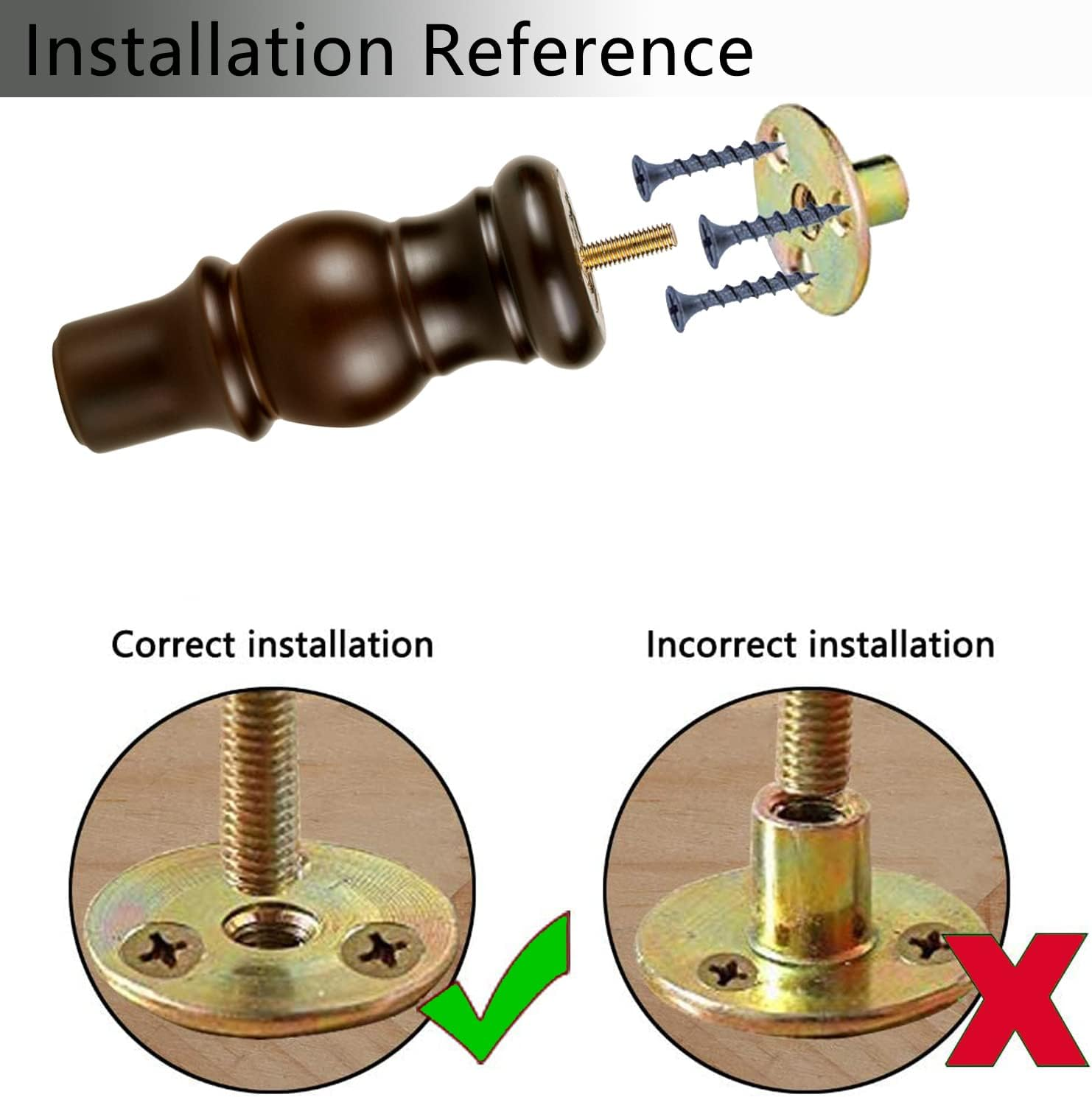 Installation Reference

Correct installation

Incorrect installation