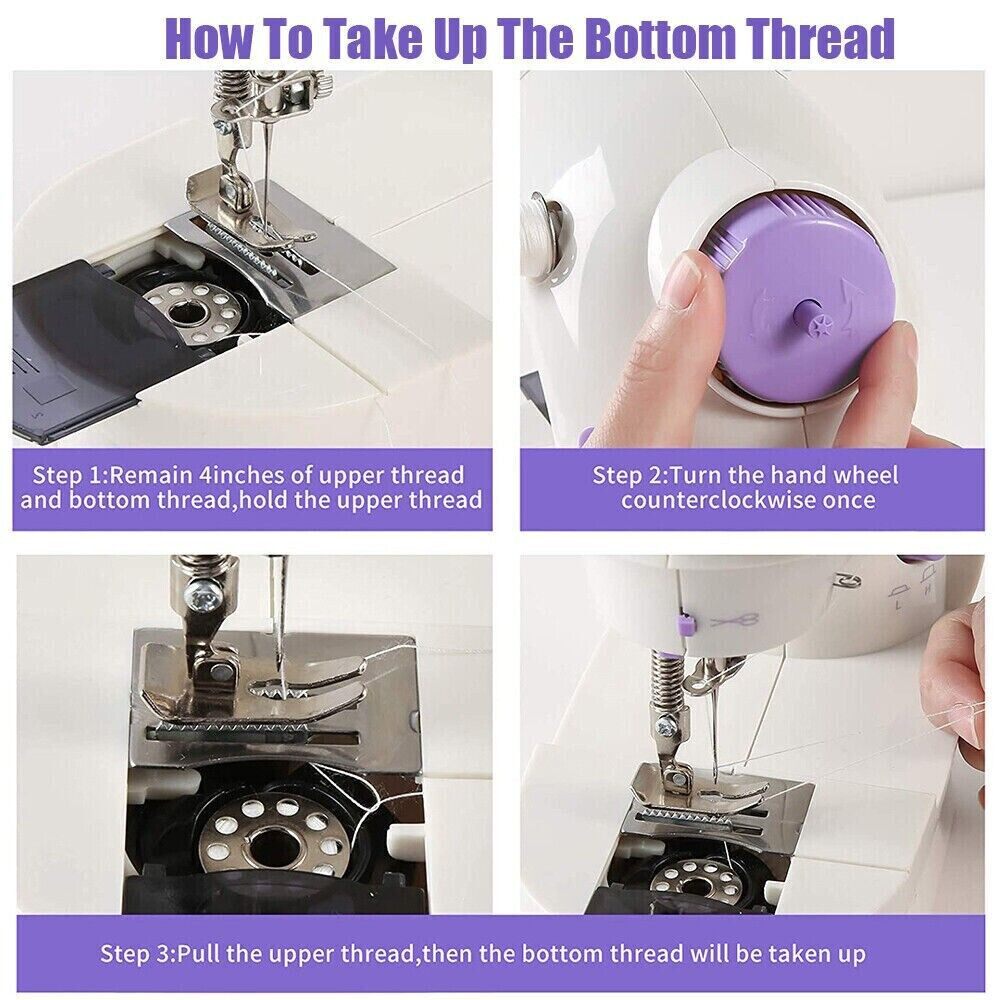 How To Take Up The Bottom Thread

Step 1:Remain 4inches of upper thread and bottom thread,hold the upper thread

Step 2:Turn the hand wheel counterclockwise once

L H

Step 3:Pull the upper thread,then the bottom thread will be taken up