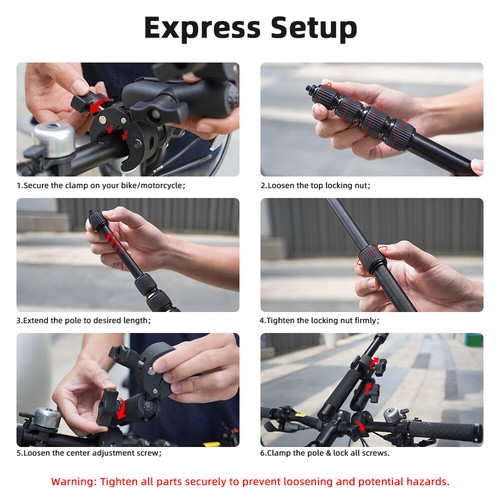 Express Setup

1.Secure the clamp on your bike/motorcycle;

2.Loosen the top locking nut;

3.Extend the pole to desired length;

4.Tighten the locking nut firmly;

5.Loosen the center adjustment screw;

6.Clamp the pole & lock all screws.

Warning: Tighten all parts securely to prevent loosening and potential hazards.