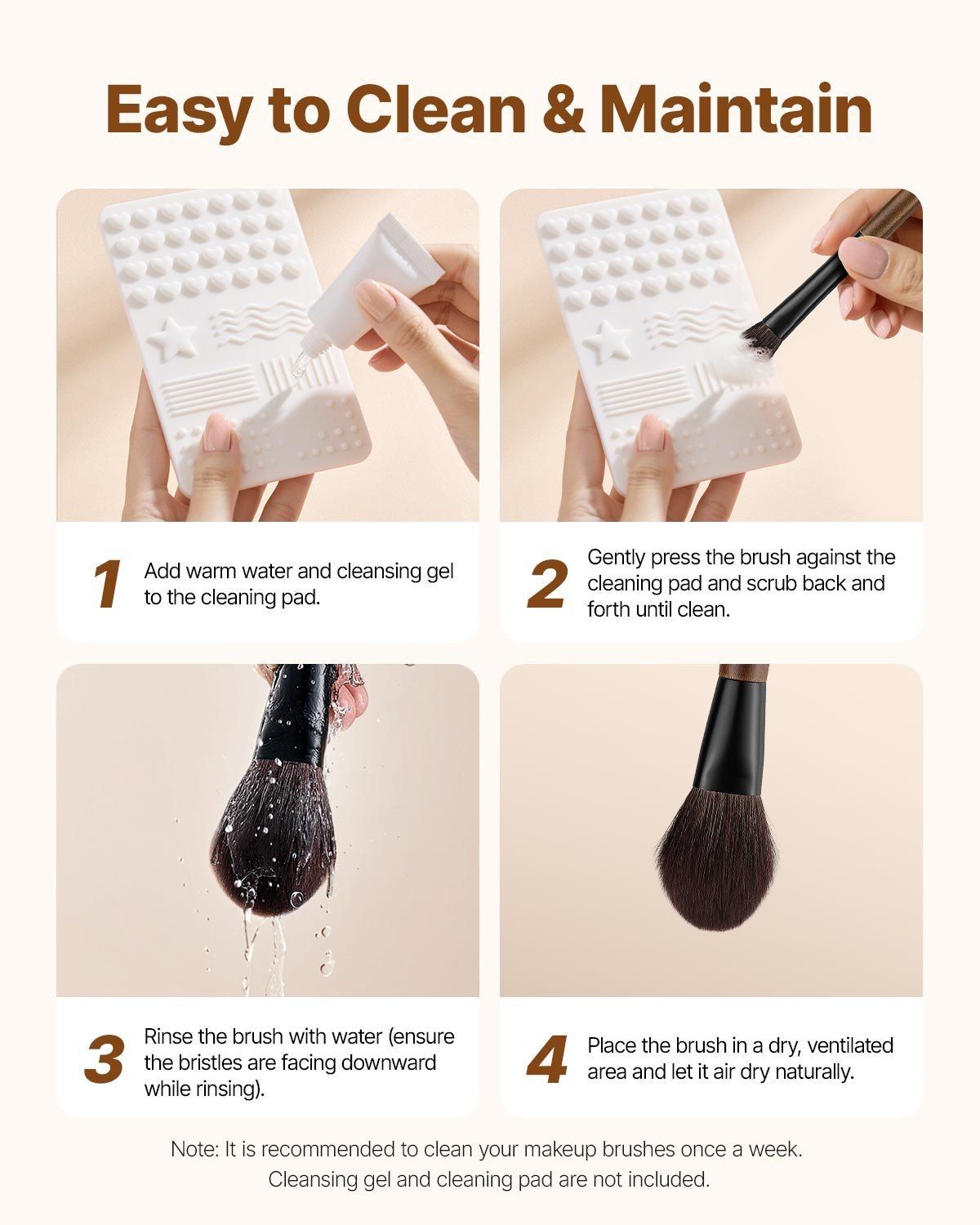 Easy to Clean & Maintain

1 Add warm water and cleansing gel to the cleaning pad.

2 Gently press the brush against the cleaning pad and scrub back and forth until clean.

3 Rinse the brush with water (ensure the bristles are facing downward while rinsing).

4 Place the brush in a dry, ventilated area and let it air dry naturally.

Note: It is recommended to clean your makeup brushes once a week.
Cleansing gel and cleaning pad are not included.