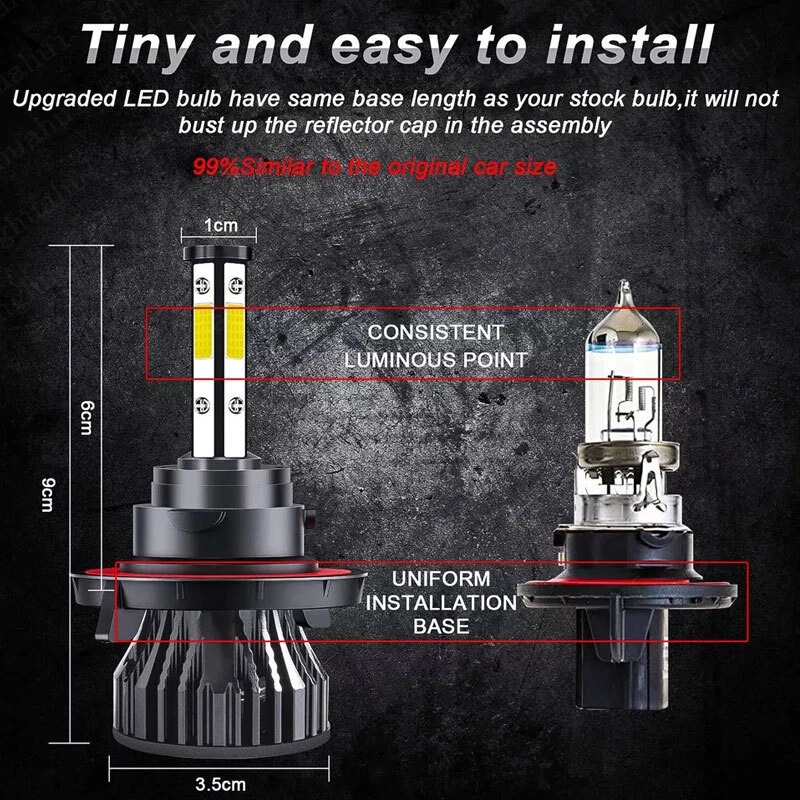 Tiny and easy to install

Upgraded LED bulb have same base length as your stock bulb,it will not bust up the reflector cap in the assembly

99%Similar to the original car size

1cm

6cm

9cm

CONSISTENT LUMINOUS POINT

UNIFORM INSTALLATION BASE

3.5cm