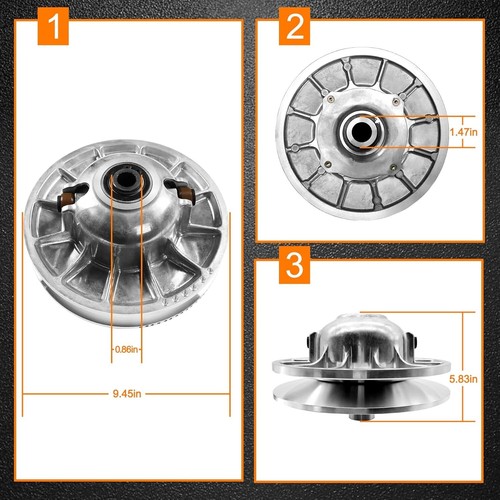 1

0.86in

9.45in

2

1.47in

3

5.83in