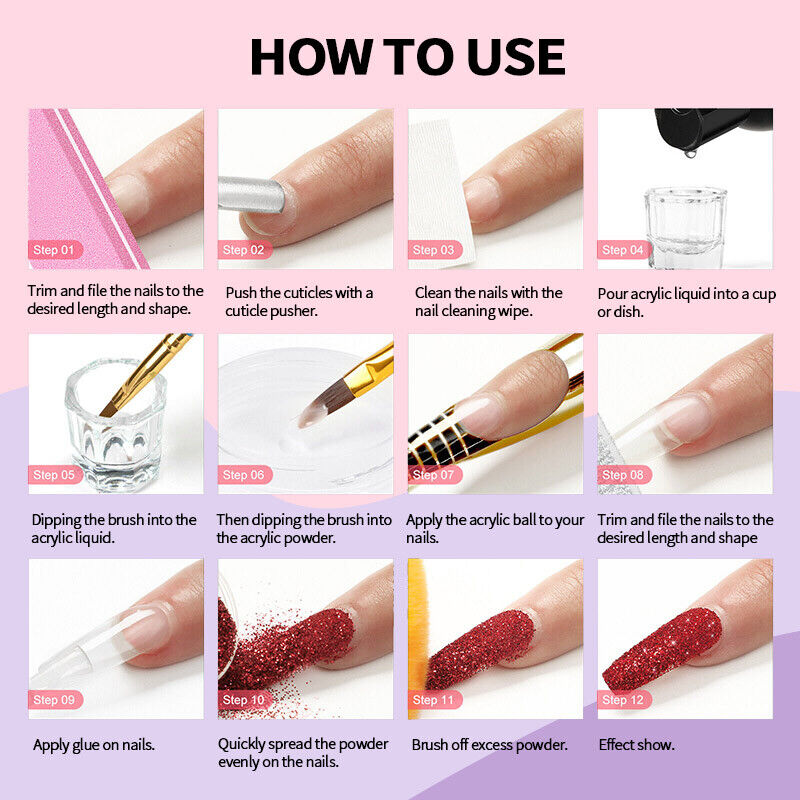 HOW TO USE

Step 01
Trim and file the nails to the desired length and shape.

Step 02
Push the cuticles with a cuticle pusher.

Step 03
Clean the nails with the nail cleaning wipe.

Step 04
Pour acrylic liquid into a cup or dish.

Step 05
Dipping the brush into the acrylic liquid.

Step 06
Then dipping the brush into the acrylic powder.

Step 07
Apply the acrylic ball to your nails.

Step 08
Trim and file the nails to the desired length and shape

Step 09
Apply glue on nails.

Step 10
Quickly spread the powder evenly on the nails.

Step 11
Brush off excess powder.

Step 12
Effect show.