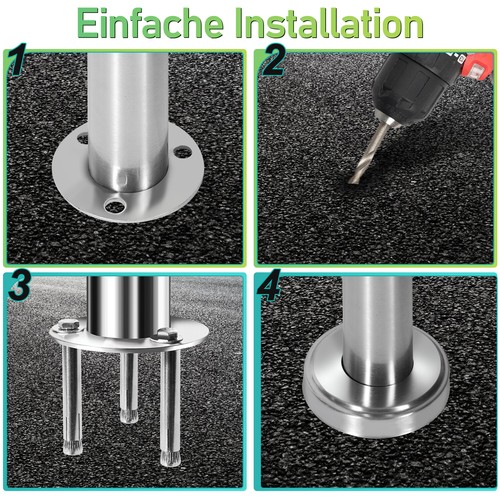 Einfache Installation

1

2

3

4