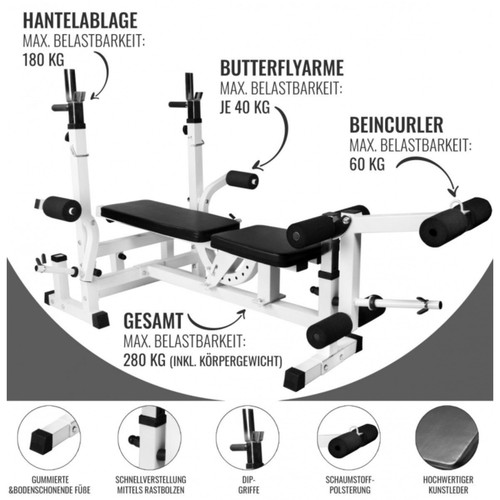 HANTELABLAGE
MAX. BELASTBARKEIT:
180 KG

BUTTERFLYARME
MAX. BELASTBARKEIT:
JE 40 KG

BEINCURLER
MAX. BELASTBARKEIT:
60 KG

GESAMT
MAX. BELASTBARKEIT:
280 KG (INKL. KÖRPERGEWICHT)

GUMMIERTE &BODENSCHONENDE FÜßE

SCHNELLVERSTELLUNG MITTELS RASTBOLZEN

DIP-GRIFFE

SCHAUMSTOFF-POLSTERUNG

HOCHWERTIGER KUNSTLEDER