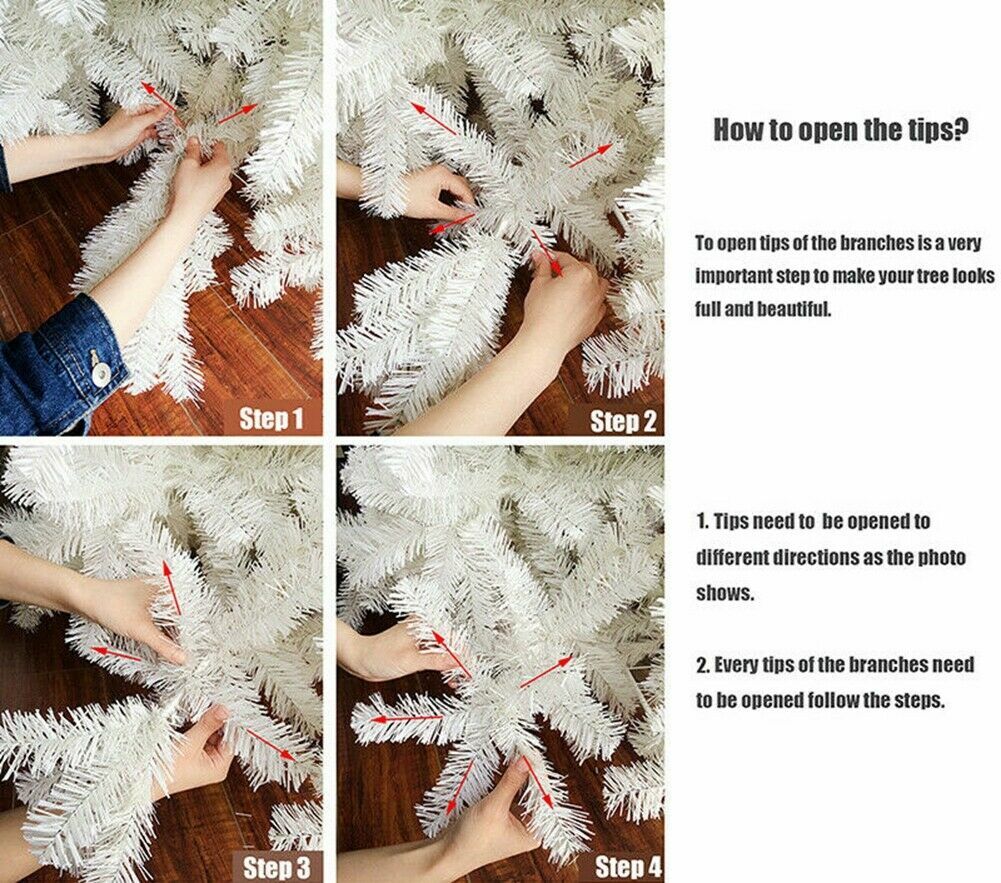 Step 1

Step 2

Step 3

Step 4

How to open the tips?

To open tips of the branches is a very important step to make your tree looks full and beautiful.

1. Tips need to be opened to different directions as the photo shows.

2. Every tips of the branches need to be opened follow the steps.