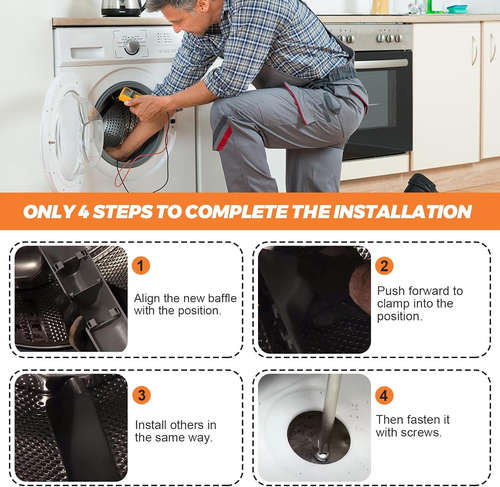 ONLY 4 STEPS TO COMPLETE THE INSTALLATION

1
Align the new baffle with the position.

2
Push forward to clamp into the position.

3
Install others in the same way.

4
Then fasten it with screws.