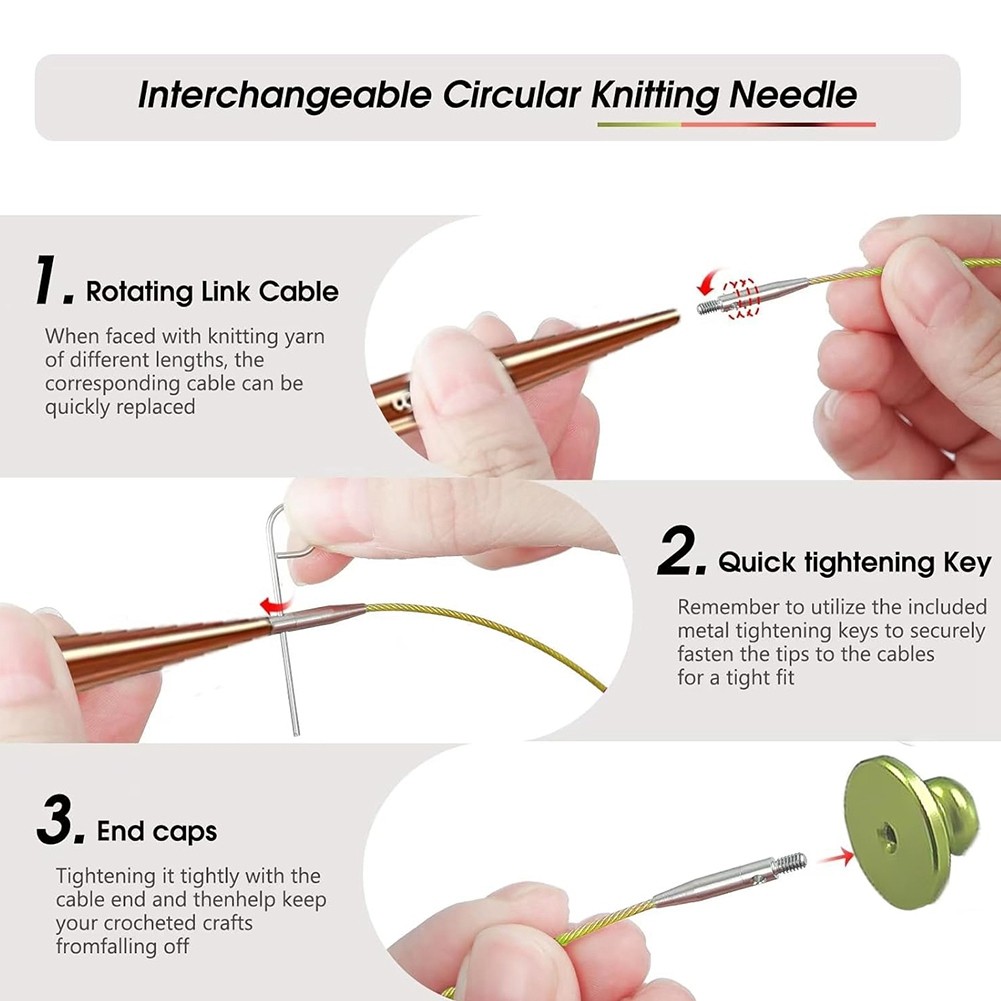 Interchangeable Circular Knitting Needle

1. Rotating Link Cable

When faced with knitting yarn of different lengths, the corresponding cable can be quickly replaced

2. Quick tightening Key

Remember to utilize the included metal tightening keys to securely fasten the tips to the cables for a tight fit

3. End caps

Tightening it tightly with the cable end and thenhelp keep your crocheted crafts fromfalling off