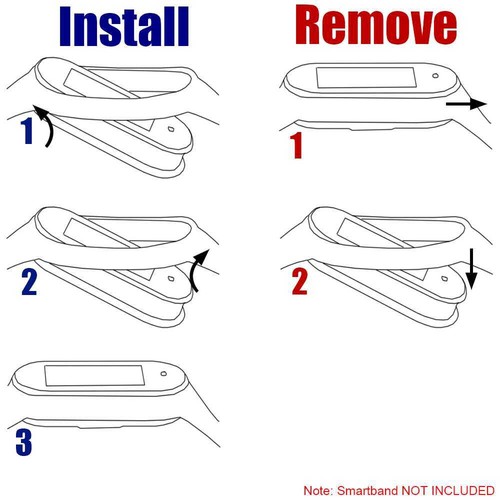 Install

1

2

3

Remove

1

2

Note: Smartband NOT INCLUDED