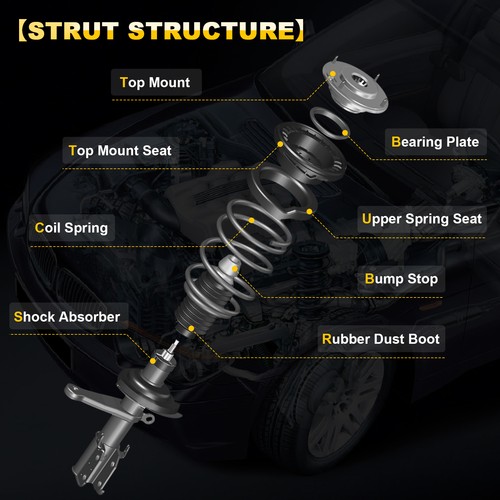 【STRUT STRUCTURE】

Top Mount

Bearing Plate

Top Mount Seat

Upper Spring Seat

Coil Spring

Bump Stop

Shock Absorber

Rubber Dust Boot