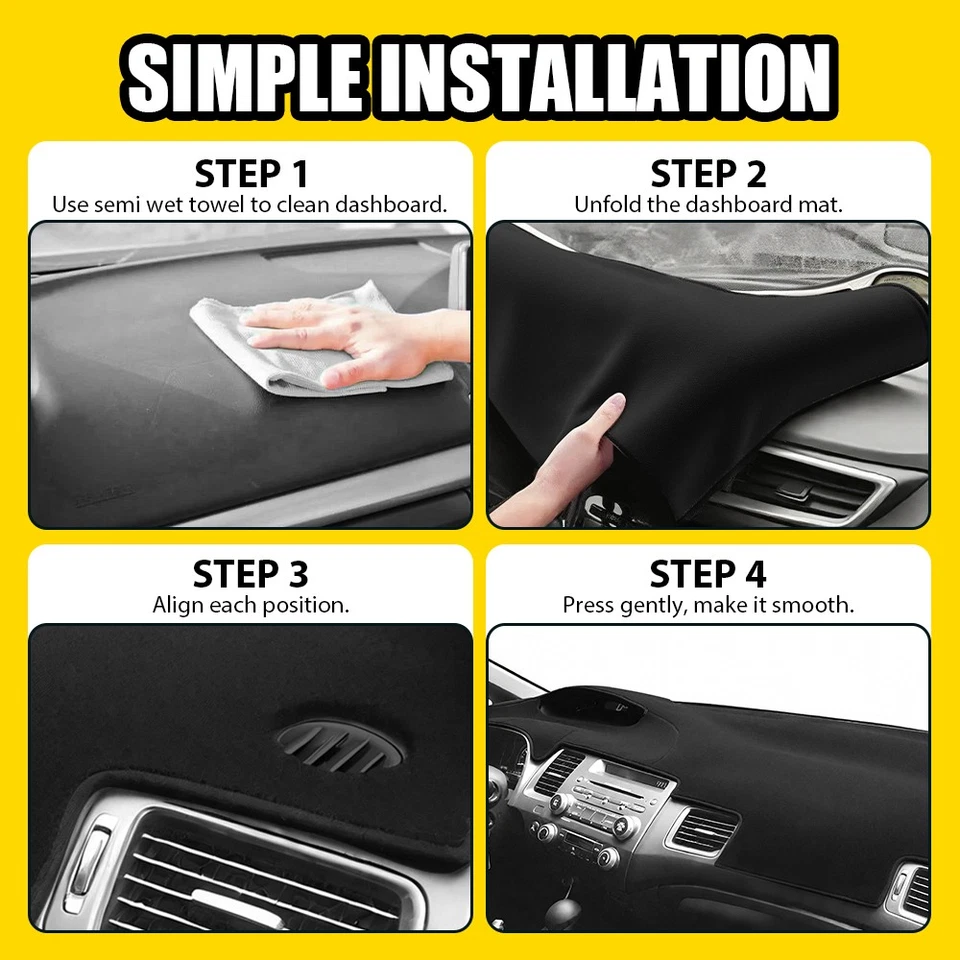 SIMPLE INSTALLATION

STEP 1
Use semi wet towel to clean dashboard.

STEP 2
Unfold the dashboard mat.

STEP 3
Align each position.

STEP 4
Press gently, make it smooth.