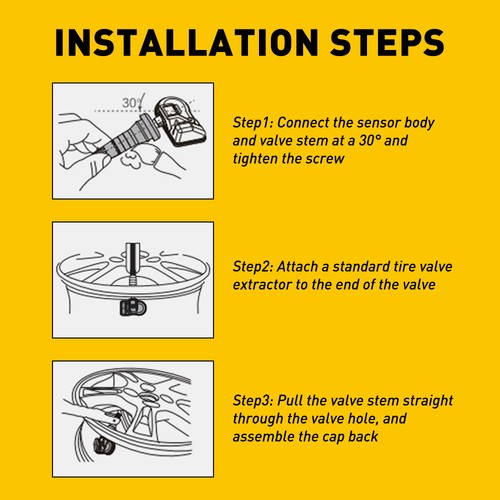 INSTALLATION STEPS

30°

Step1: Connect the sensor body and valve stem at a 30° and tighten the screw

Step2: Attach a standard tire valve extractor to the end of the valve

Step3: Pull the valve stem straight through the valve hole, and assemble the cap back